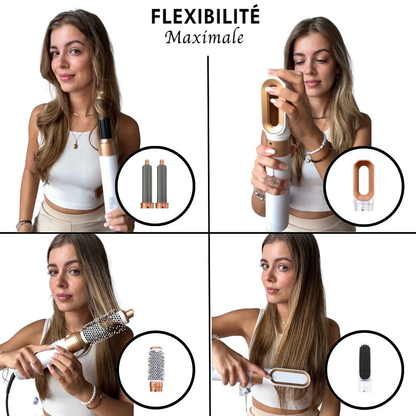 FLEXIBILITÉ
Maximale